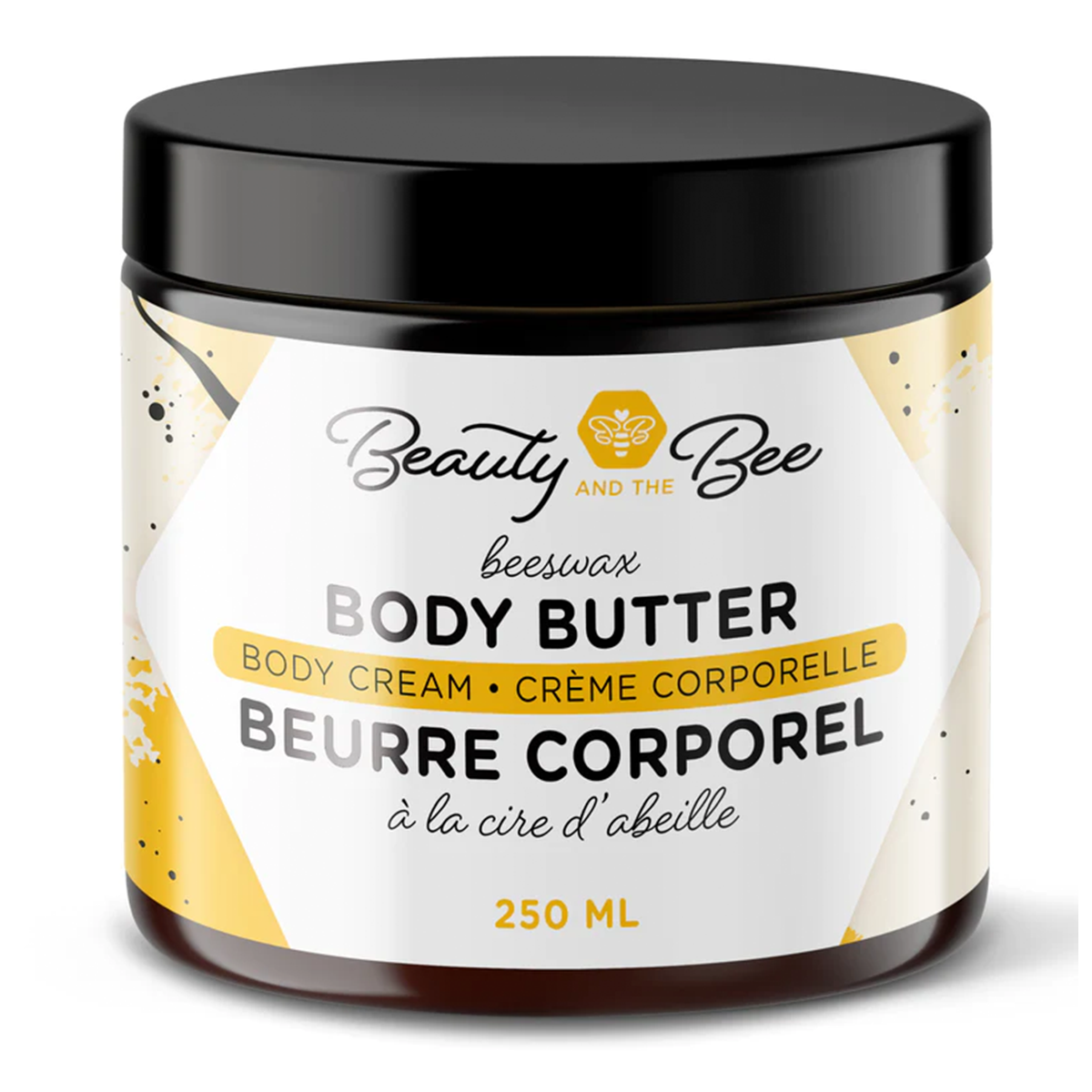 Beauty AND THE Bee

beeswax
BODY BUTTER
BODY CREAM • CRÈME CORPORELLE
BEURRE CORPOREL
à la cire d'abeille

250 ML